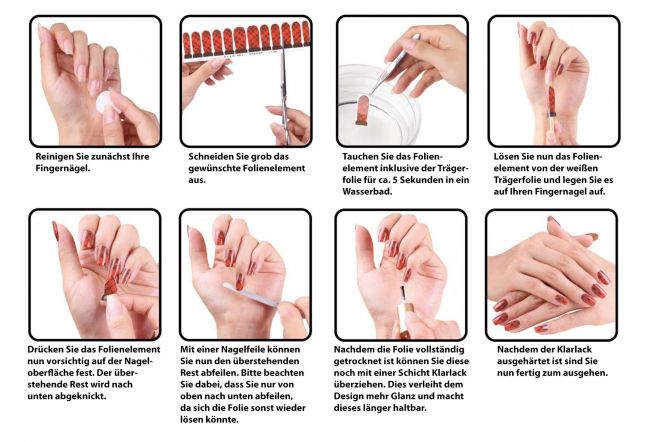 Reinigen Sie zunächst Ihre Fingernägel.

Schneiden Sie grob das gewünschte Folienelement aus.

Tauchen Sie das Folienelement inklusive der Trägerfolie für ca. 5 Sekunden in ein Wasserbad.

Lösen Sie nun das Folienelement von der weißen Trägerfolie und legen Sie es auf Ihren Fingernagel auf.

Drücken Sie das Folienelement nun vorsichtig auf der Nageloberfläche fest. Der überstehende Rest wird nach unten abgeknickt.

Mit einer Nagelfeile können Sie nun den überstehenden Rest abfeilen. Bitte beachten Sie dabei, dass Sie nur von oben nach unten abfeilen, da sich die Folie sonst wieder lösen könnte.

Nachdem die Folie vollständig getrocknet ist können Sie diese noch mit einer Schicht Klarlack überziehen. Dies verleiht dem Design mehr Glanz und macht dieses länger haltbar.

Nachdem der Klarlack ausgehärtet ist sind Sie nun fertig zum ausgehen.